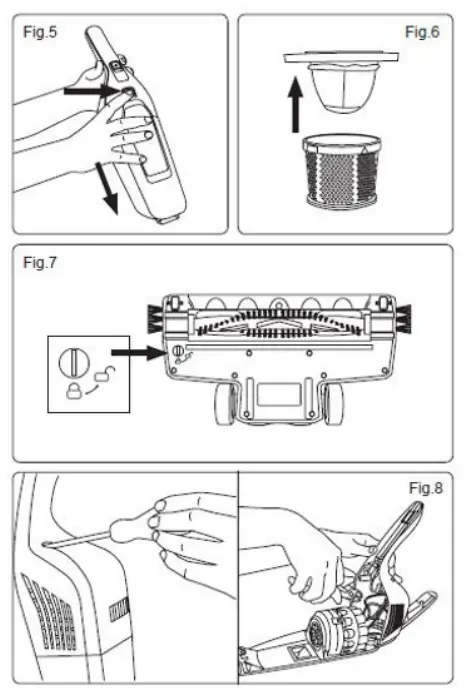 Fig.5

Fig.6

Fig.7

Fig.8