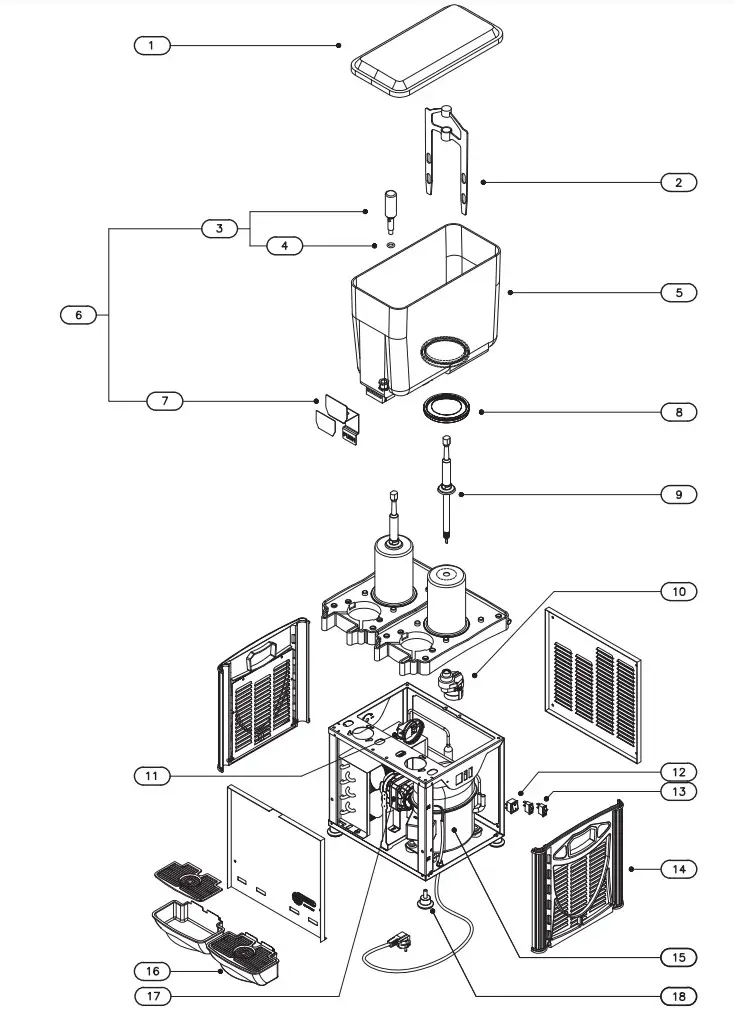 1
2
3
4
5
6
7
8
9
10
11
12
13
14
15
16
17
18