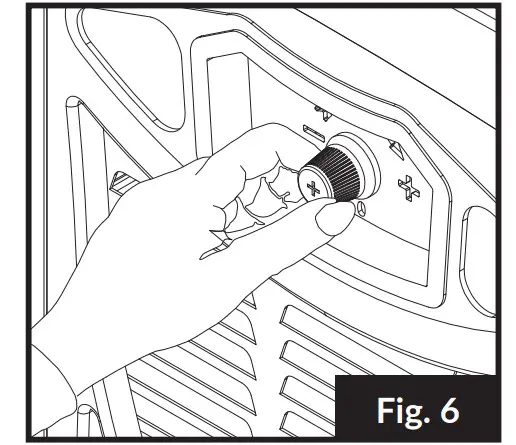 Fig. 6