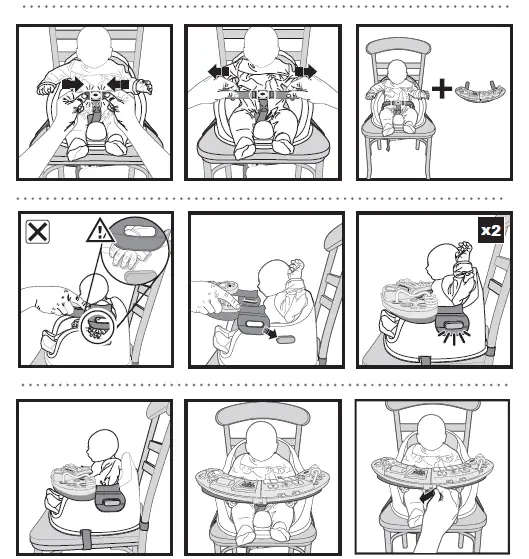 x2