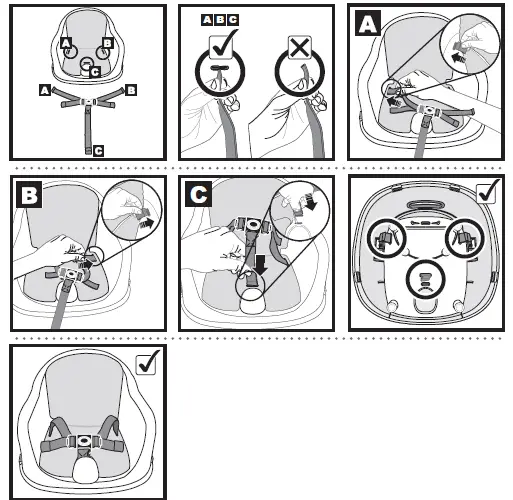 A
B
C
A
B
C

A B C

A

B

C