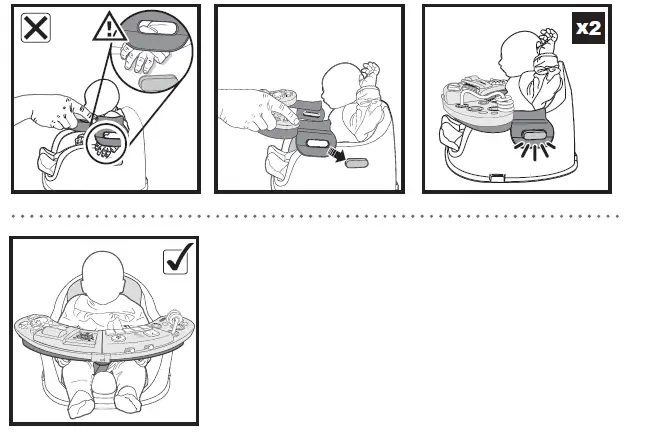 x2