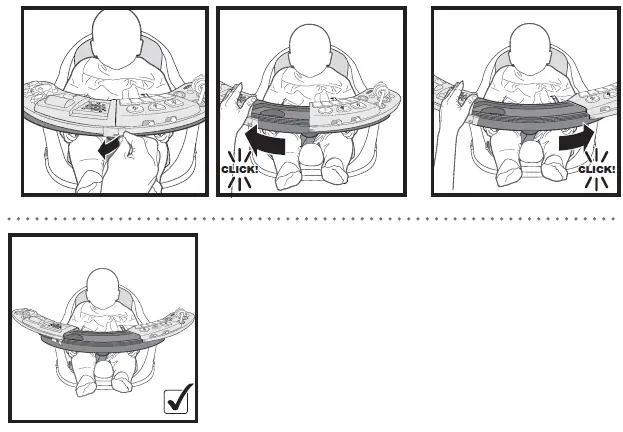 CLICK!

CLICK!