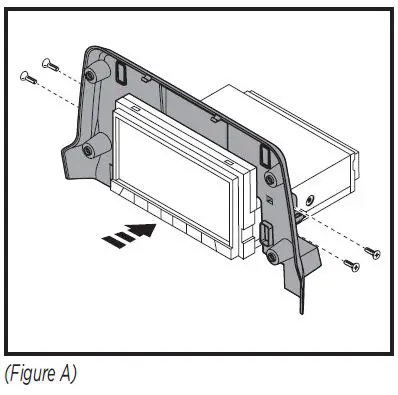 (Figure A)