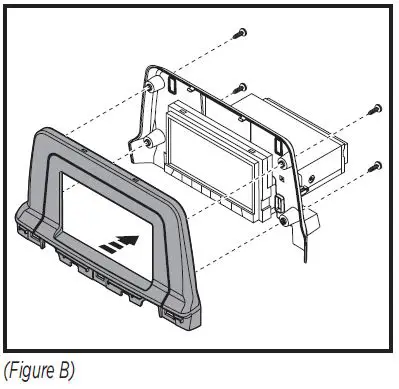 (Figure B)