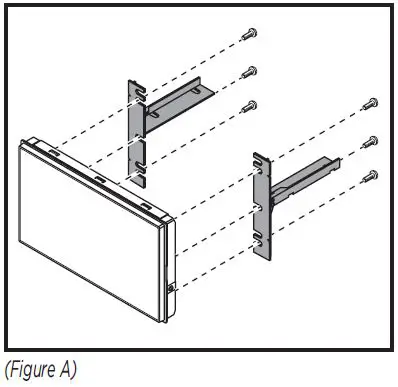 (Figure A)