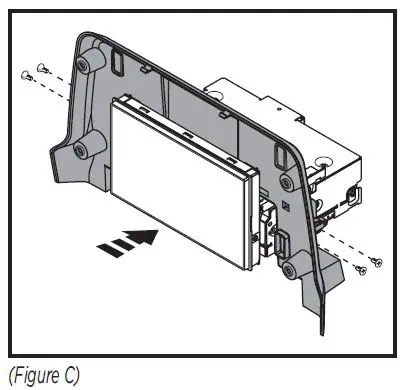 (Figure C)