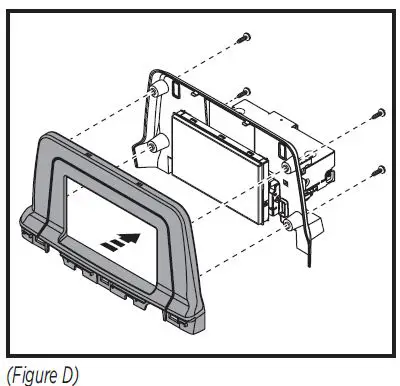 (Figure D)