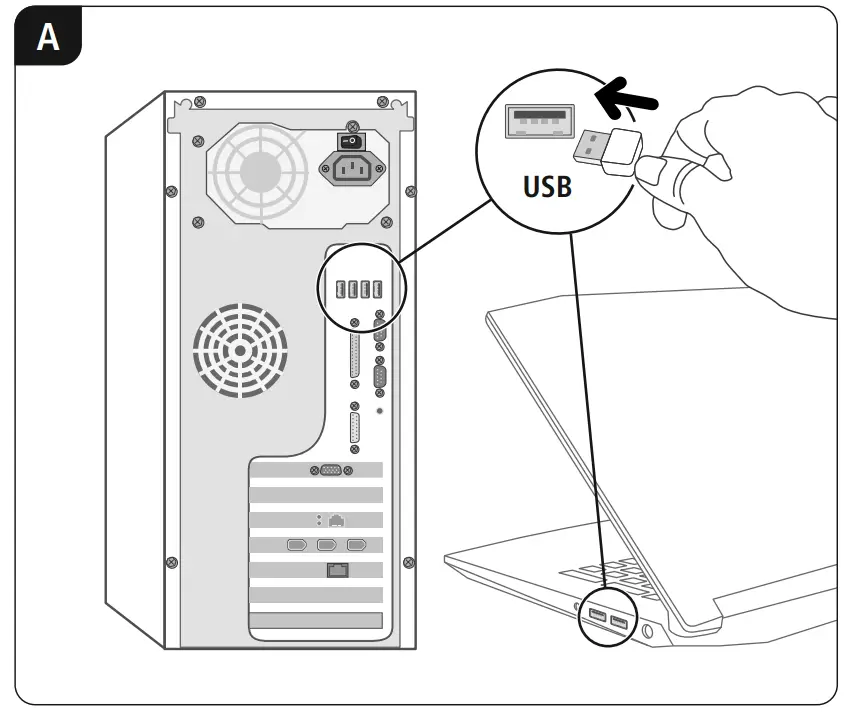 A

USB