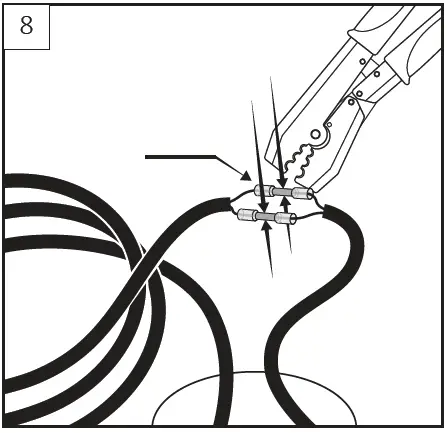 8