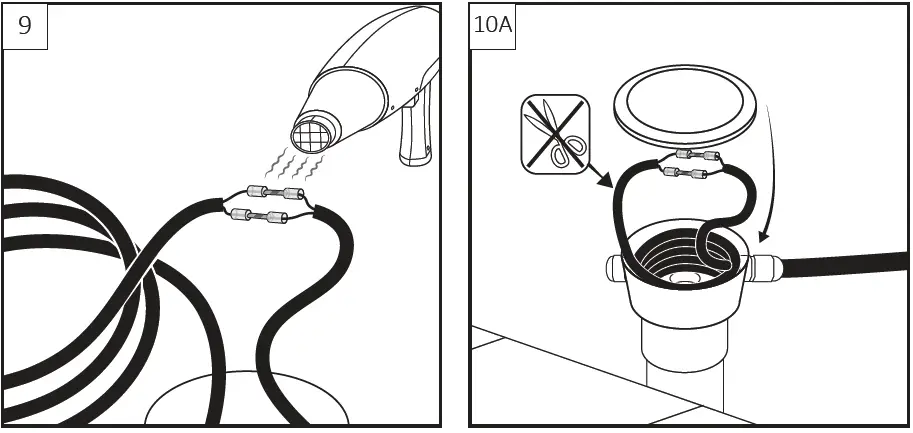 9

10A