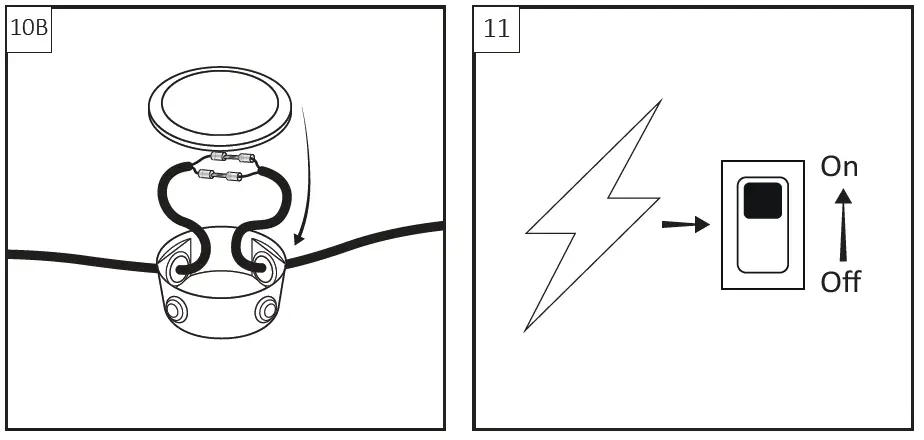 10B

11

On

Off