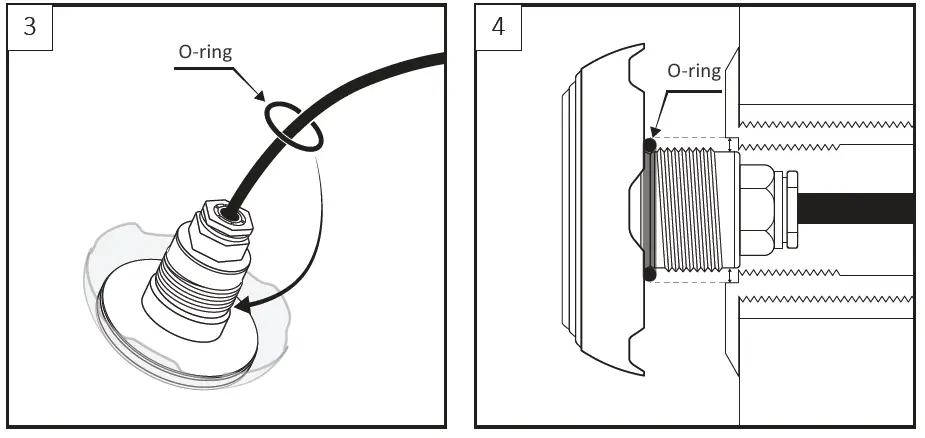 3

O-ring

4

O-ring