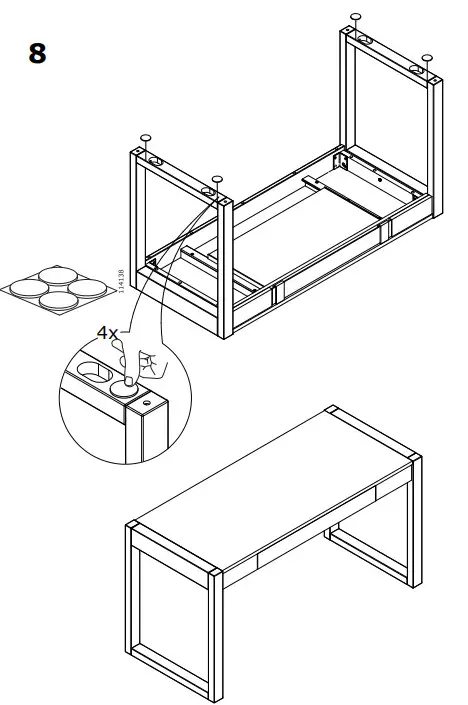 8

114138

4x