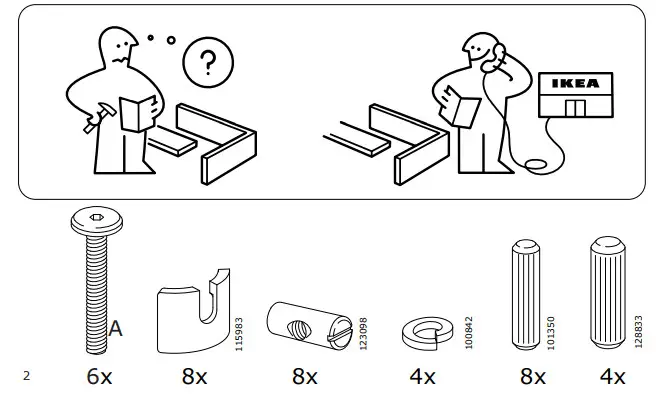 ?

IKEA

A

115983

123098

100842

101350

128833

2

6x

8x

8x

4x

8x

4x