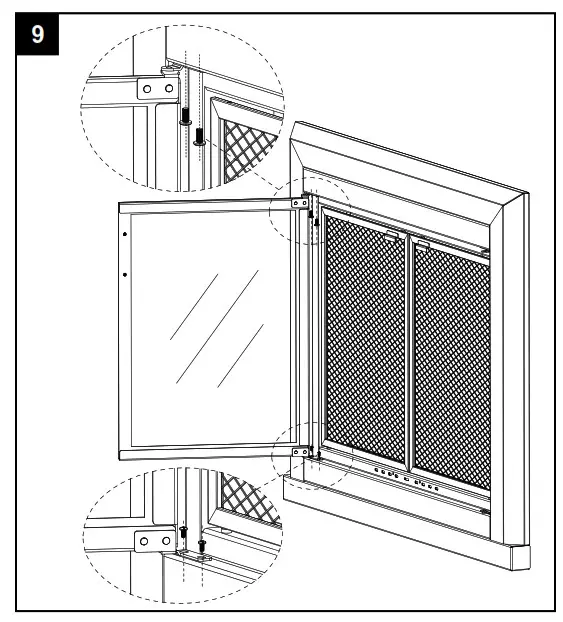 9