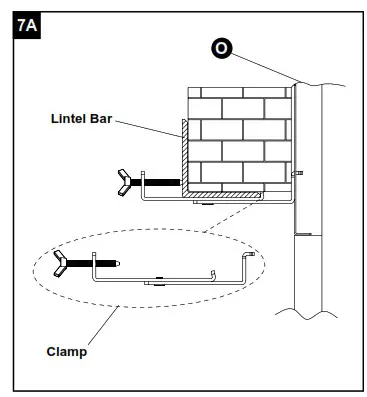 7A

O

Lintel Bar

Clamp