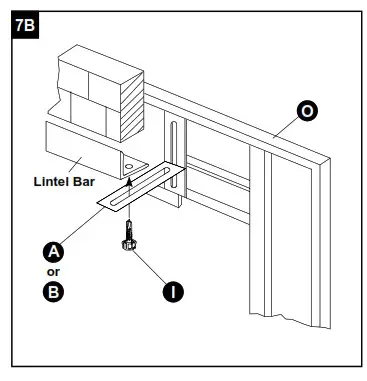 7B

O

Lintel Bar

A
or
B

I