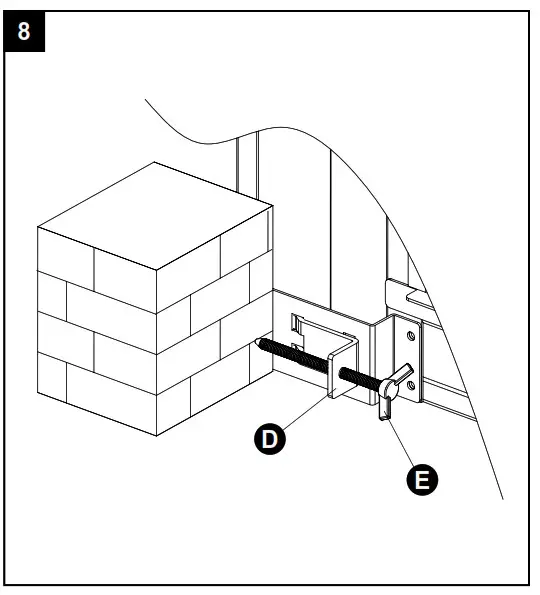 8

D

E