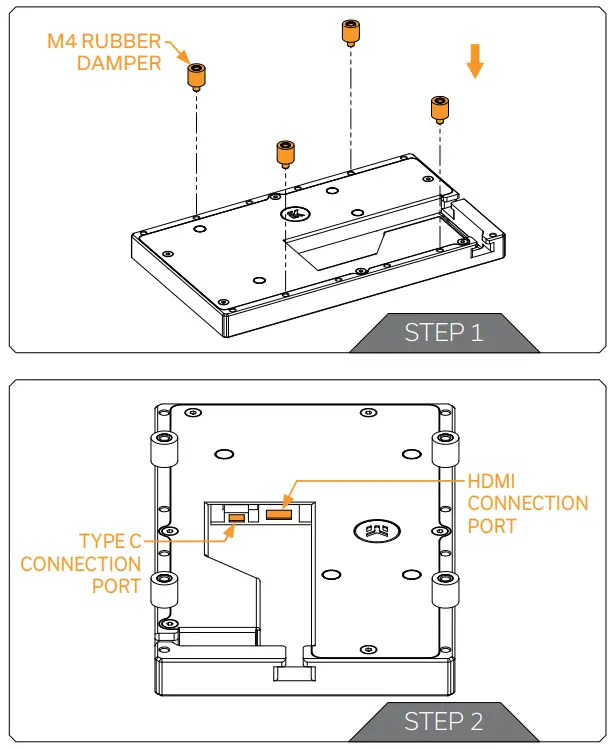 M4 RUBBER DAMPER

STEP 1

HDMI CONNECTION PORT

TYPE C CONNECTION PORT

STEP 2