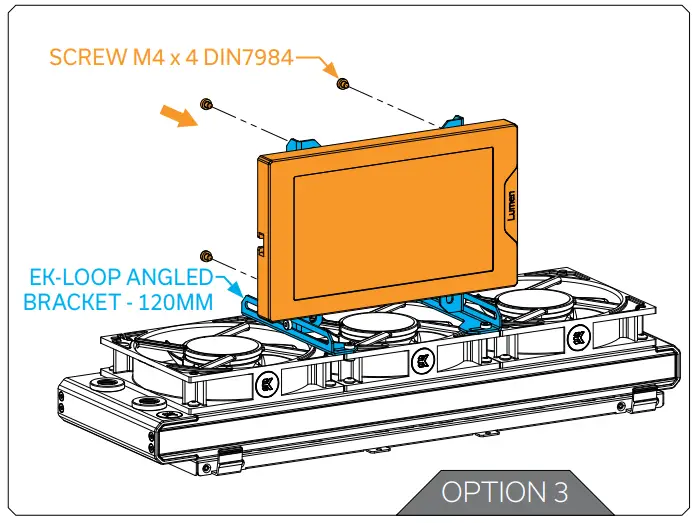 SCREW M4 x 4 DIN7984

Lumen

EK-LOOP ANGLED BRACKET - 120MM

OPTION 3