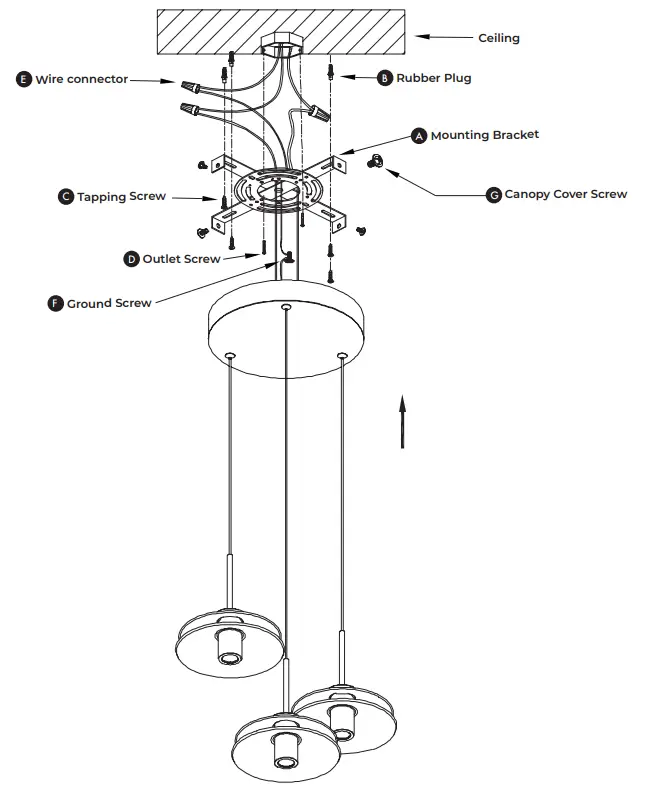 Ceiling

E Wire connector

B Rubber Plug

A Mounting Bracket

C Tapping Screw

G Canopy Cover Screw

D Outlet Screw

F Ground Screw