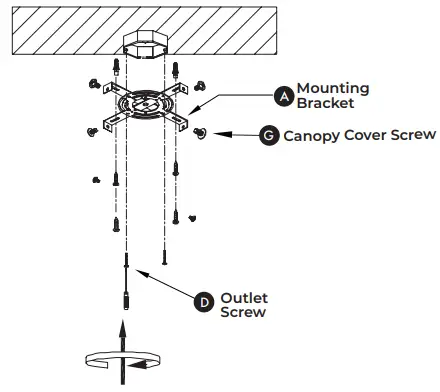 A Mounting Bracket

G Canopy Cover Screw

D Outlet Screw