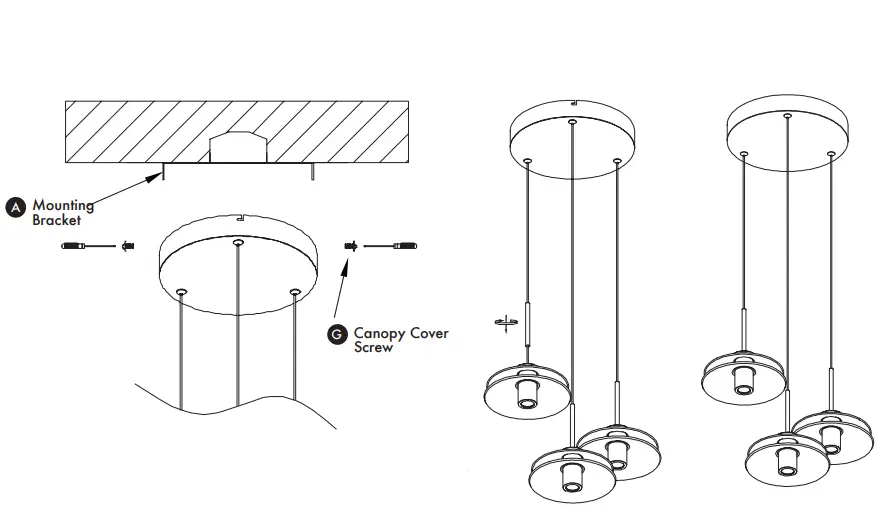 A Mounting Bracket

G Canopy Cover Screw