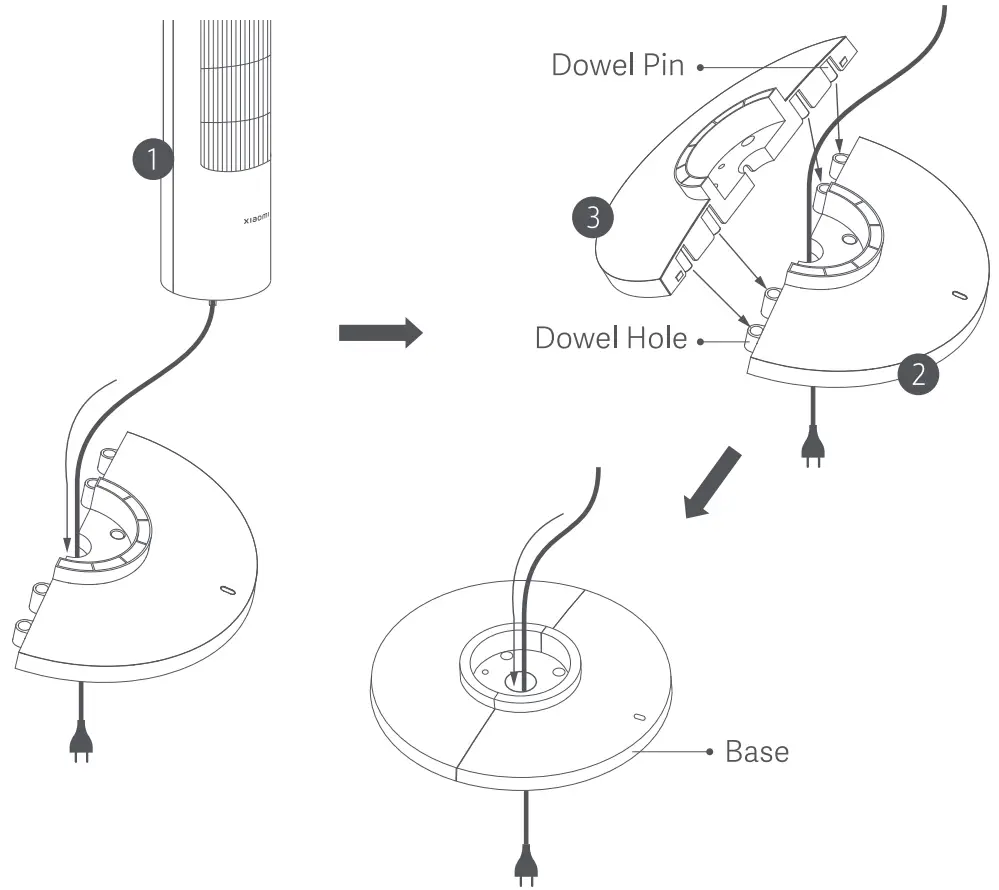 1
xiaomi
Dowel Pin
3
Dowel Hole
2
Base