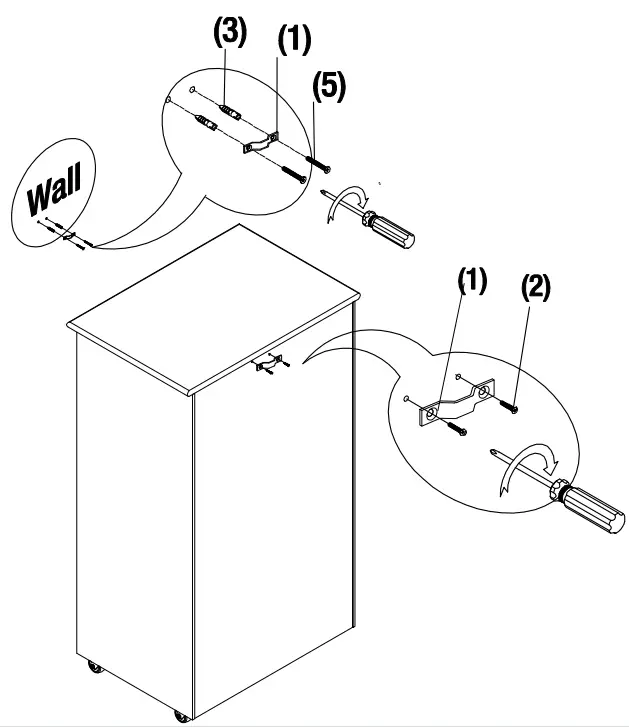 (3)
(1)
(5)
Wall
(1)
(2)