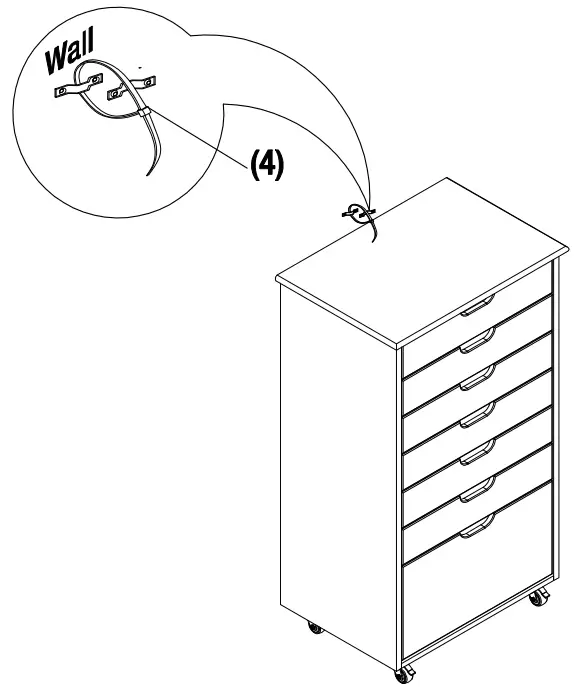 Wall

(4)