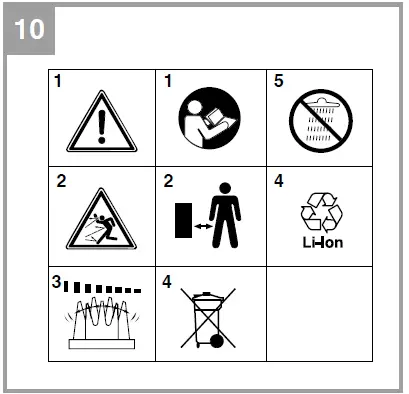 10

| 1 | 1 | 5 |
|---|---|---|
| 2 | 2 | 4 Li-Ion |
| 3 | 4 | |