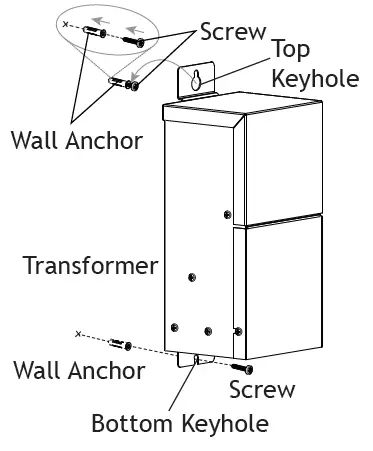 Screw

Top Keyhole

Wall Anchor

Transformer

Wall Anchor

Screw

Bottom Keyhole