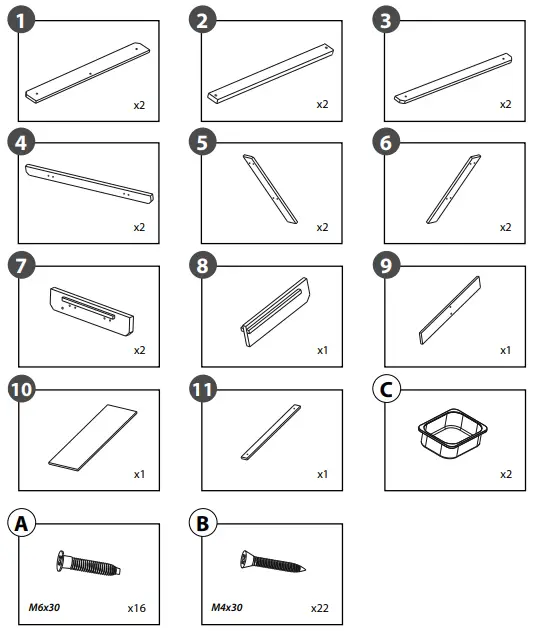 1
x2

2
x2

3
x2

4
x2

5
x2

6
x2

7
x2

8
x1

9
x1

10
x1

11
x1

C
x2

A
M6x30
x16

B
M4x30
x22