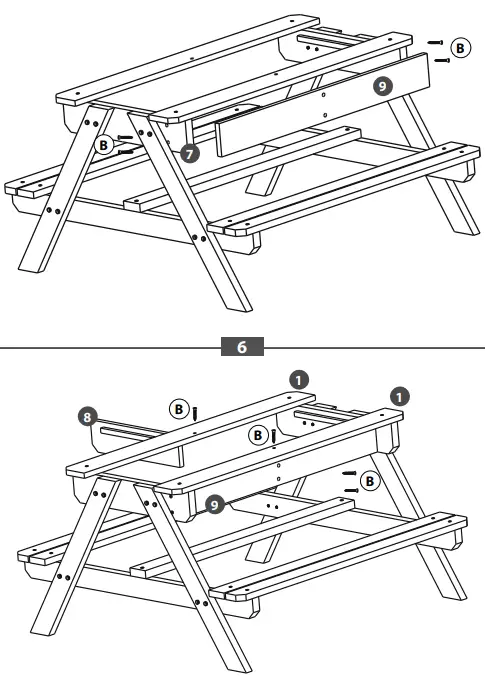 B
9
B
7
6
1
1
8
B
B
B
9