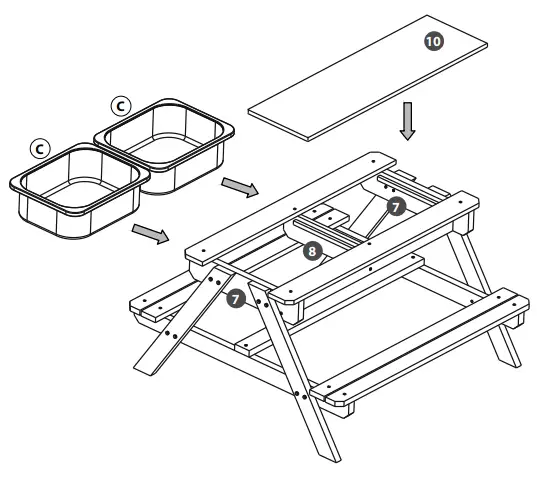 10

C

C

7

8

7