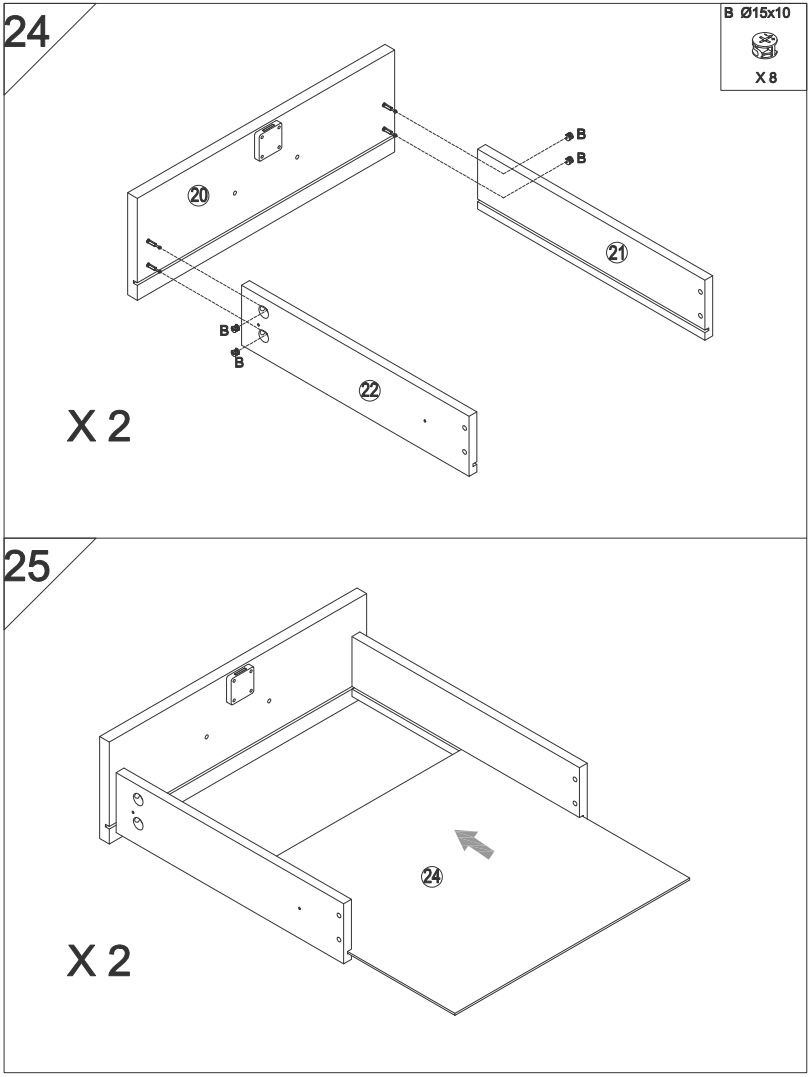 24

B Ø15x10

X 8

20

B

B

21

B

B

22

X 2

25

24

X 2