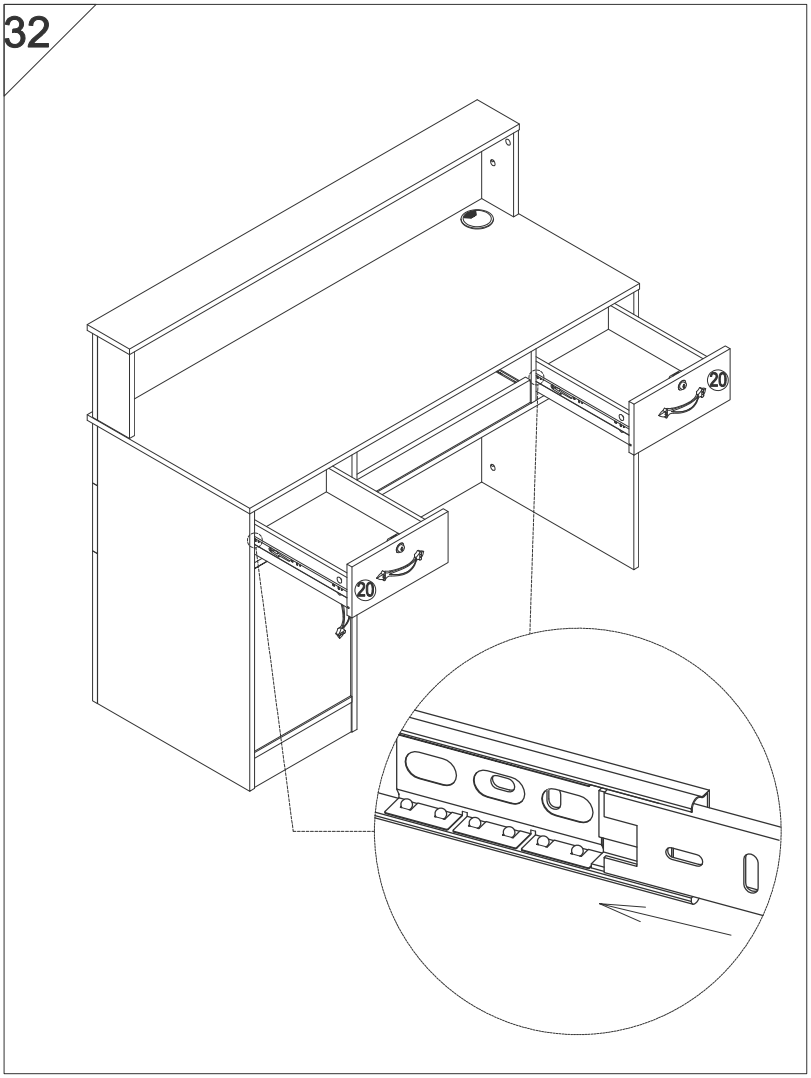 32

20

20