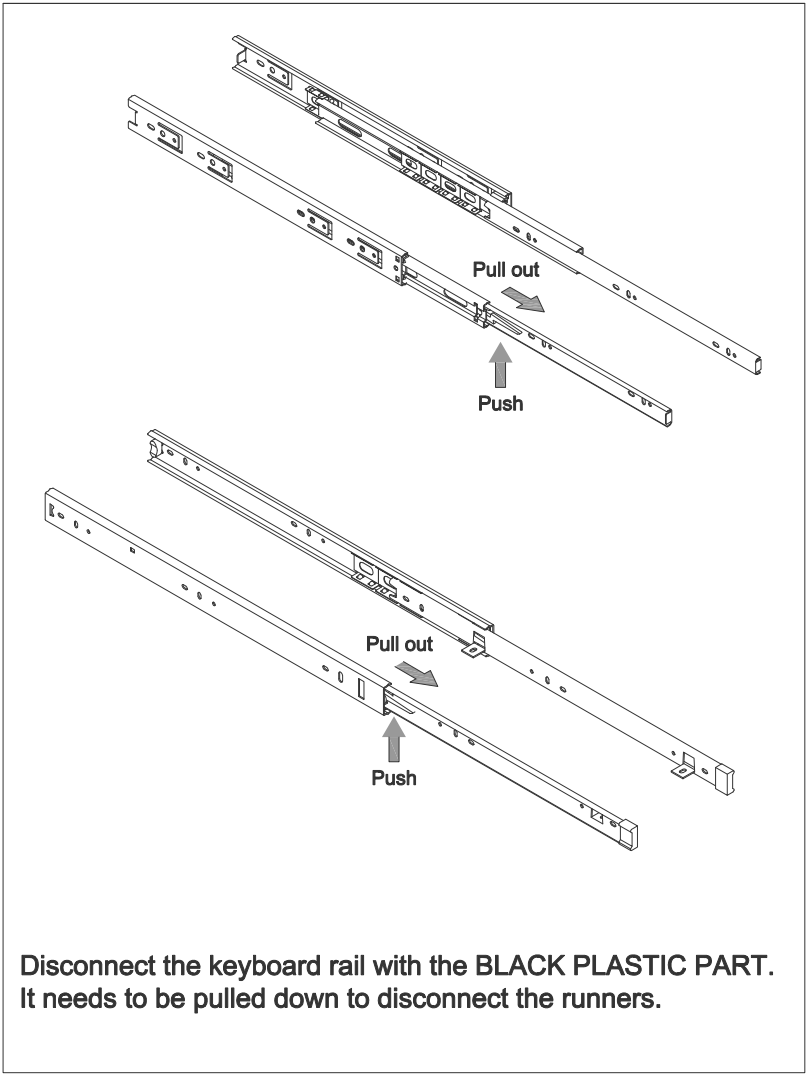 Pull out

Push

Pull out

Push

Disconnect the keyboard rail with the BLACK PLASTIC PART. It needs to be pulled down to disconnect the runners.