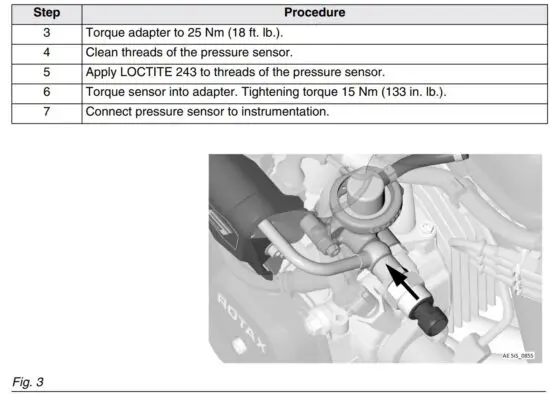 | Step | Procedure |
|---|---|
| 3 | Torque adapter to 25 Nm (18 ft. lb.). |
| 4 | Clean threads of the pressure sensor. |
| 5 | Apply LOCTITE 243 to threads of the pressure sensor. |
| 6 | Torque sensor into adapter. Tightening torque 15 Nm (133 in. lb.). |
| 7 | Connect pressure sensor to instrumentation. |

ROTAX

AE 5iS_0855

Fig. 3