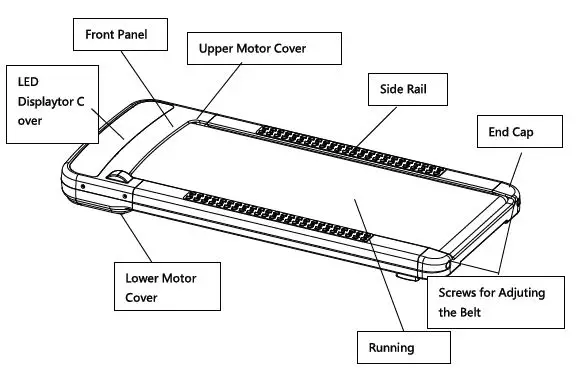 Front Panel

Upper Motor Cover

LED Displaytor C over

Side Rail

End Cap

Lower Motor Cover

Screws for Adjuting the Belt

Running