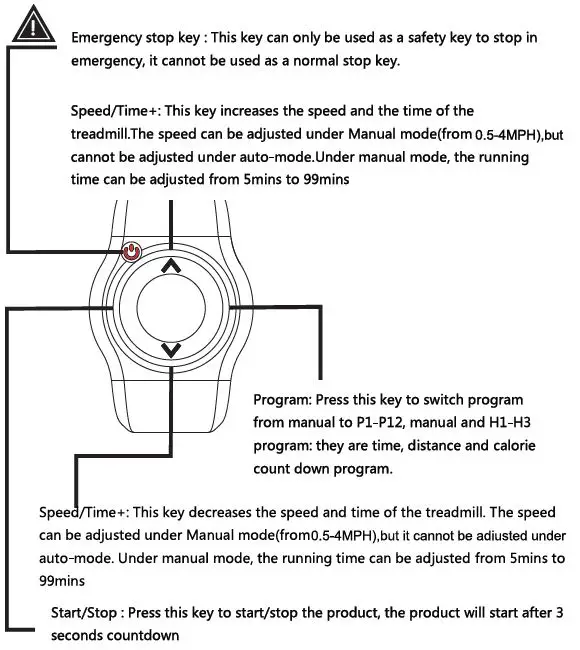 Emergency stop key : This key can only be used as a safety key to stop in emergency, it cannot be used as a normal stop key.

Speed/Time+: This key increases the speed and the time of the treadmill.The speed can be adjusted under Manual mode(from 0.5-4MPH),but cannot be adjusted under auto-mode.Under manual mode, the running time can be adjusted from 5mins to 99mins

Program: Press this key to switch program from manual to P1-P12, manual and H1-H3 program: they are time, distance and calorie count down program.

Speed/Time+: This key decreases the speed and time of the treadmill. The speed can be adjusted under Manual mode(from0.5-4MPH),but it cannot be adiusted under auto-mode. Under manual mode, the running time can be adjusted from 5mins to 99mins

Start/Stop : Press this key to start/stop the product, the product will start after 3 seconds countdown