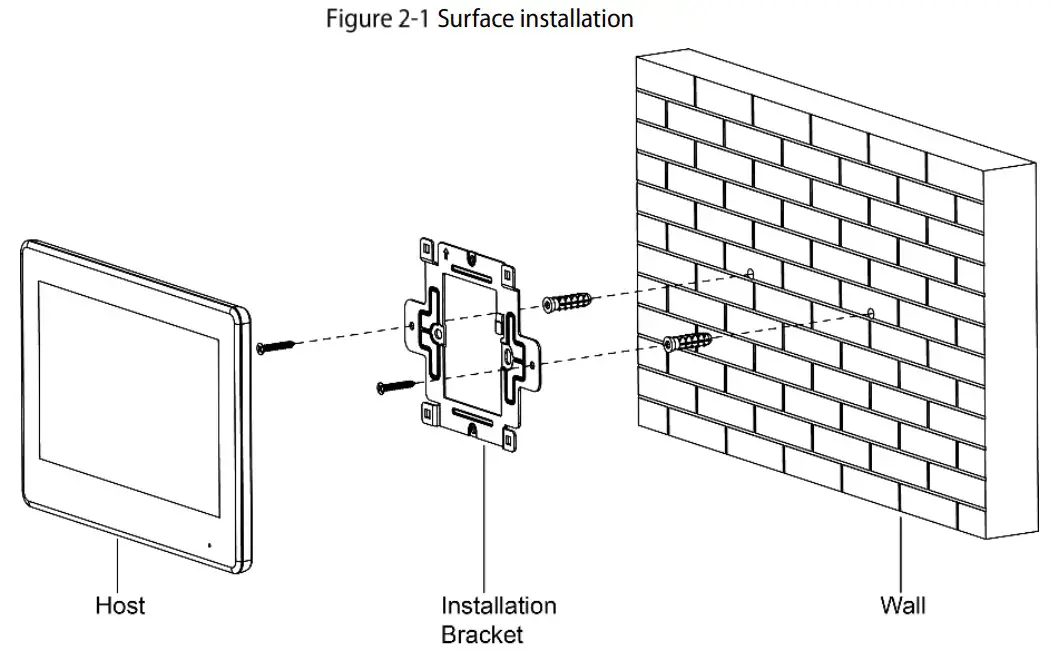 Figure 2-1 Surface installation

Host

Installation
Bracket

Wall