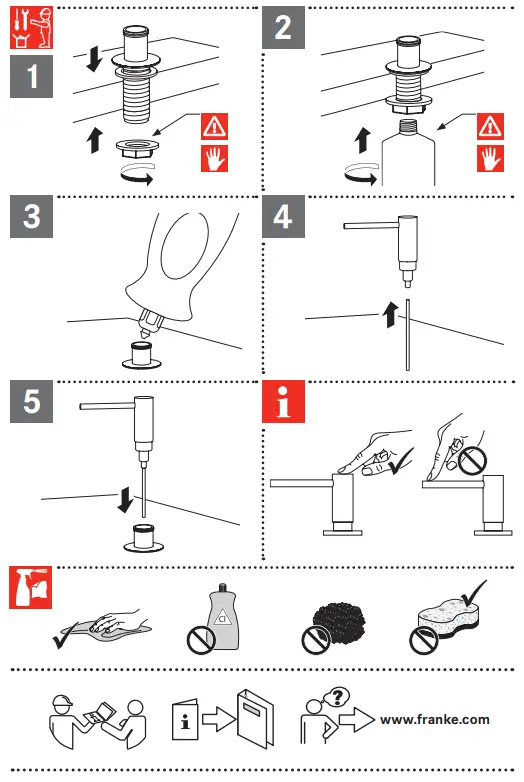 1

2

3

4

5

i

Cl

i

?

www.franke.com