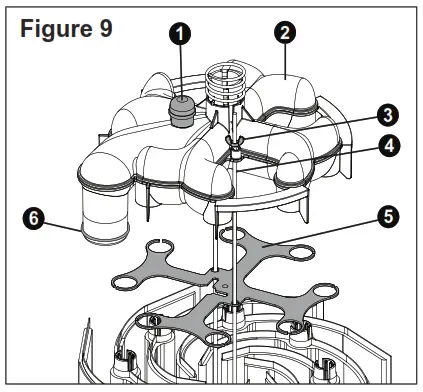 Figure 9

1
2
3
4
5
6