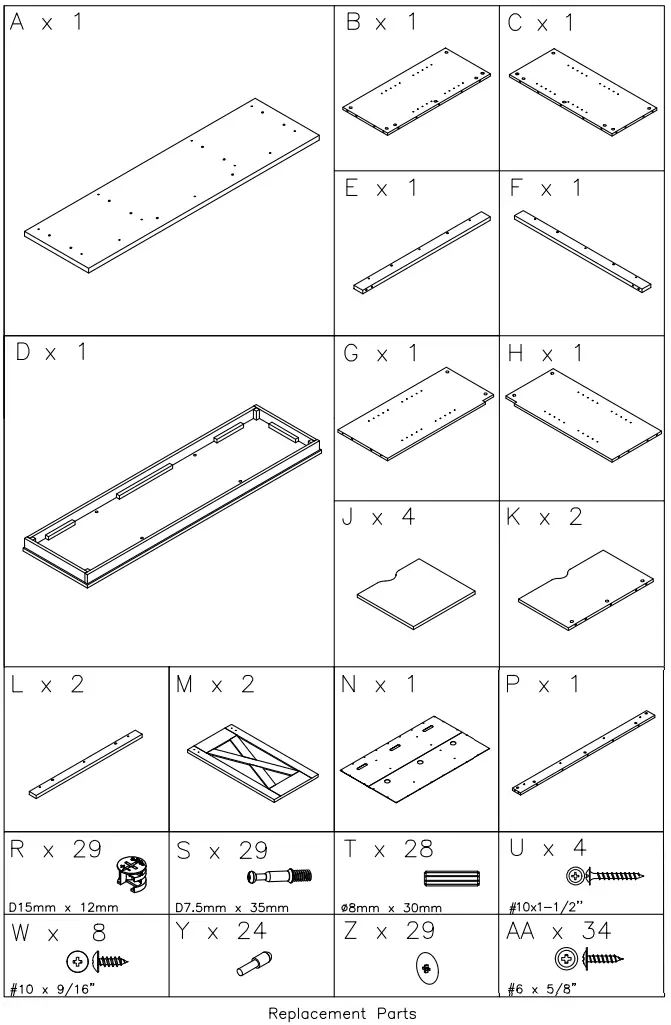 A x 1

B x 1

C x 1

E x 1

F x 1

D x 1

G x 1

H x 1

J x 4

K x 2

L x 2

M x 2

N x 1

P x 1

R x 29
D15mm x 12mm

S x 29
D7.5mm x 35mm

T x 28
ø8mm x 30mm

U x 4
#10x1-1/2"

W x 8
#10 x 9/16"

Y x 24

Z x 29

AA x 34
#6 x 5/8"

Replacement Parts