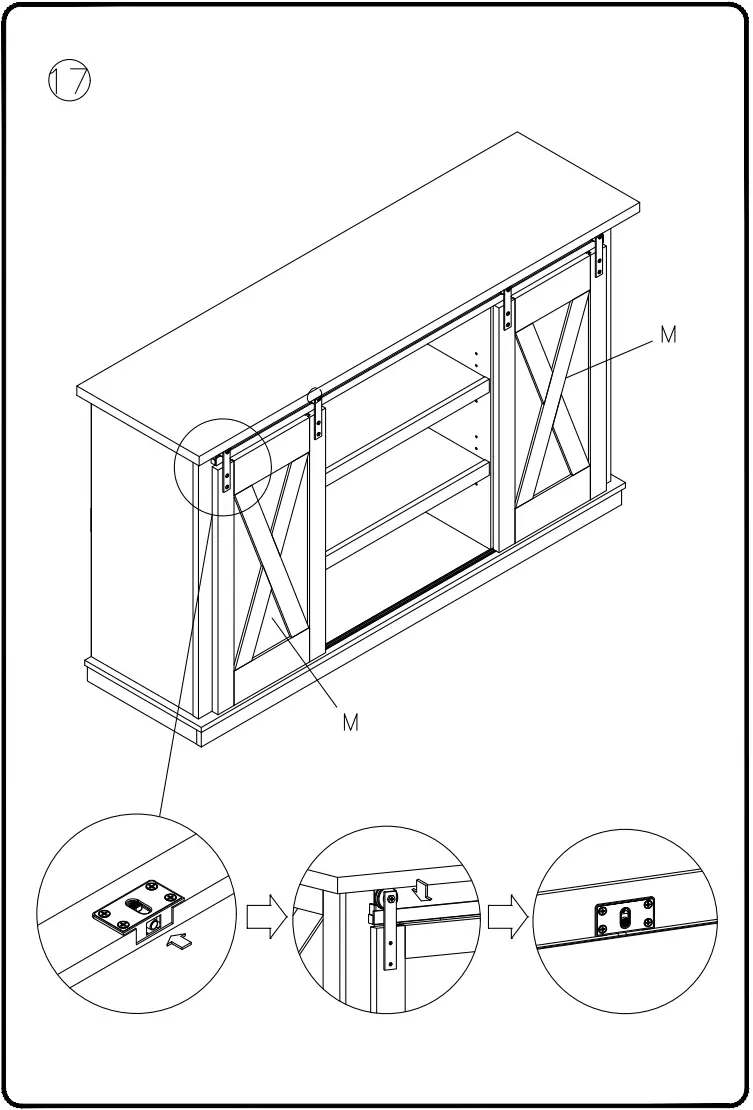 17

M

M