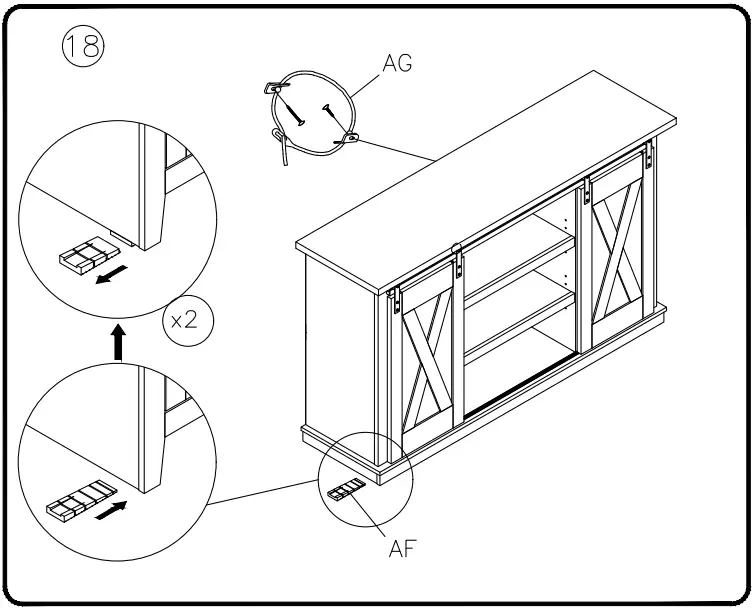 18

AG

x2

AF