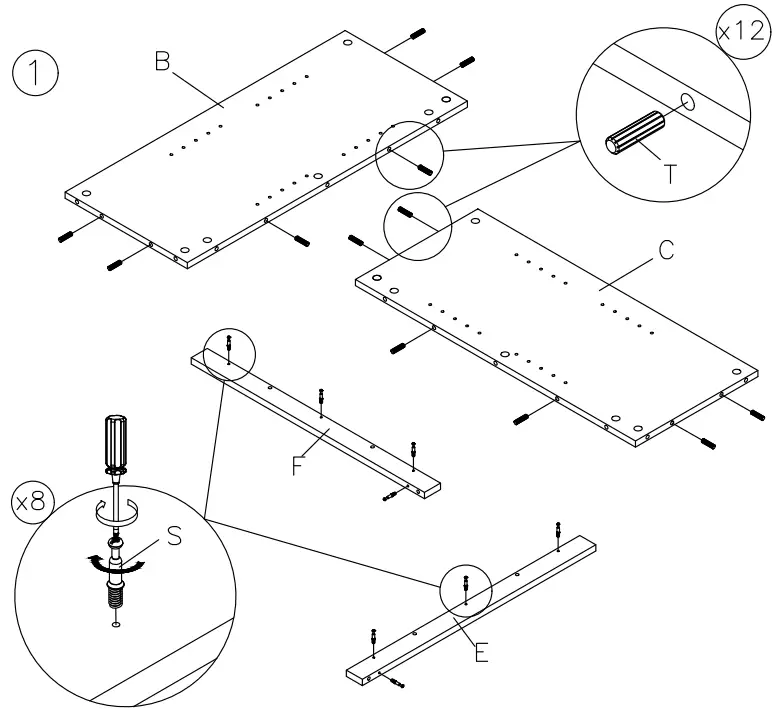 1
B
x12
T
C
F
x8
S
E