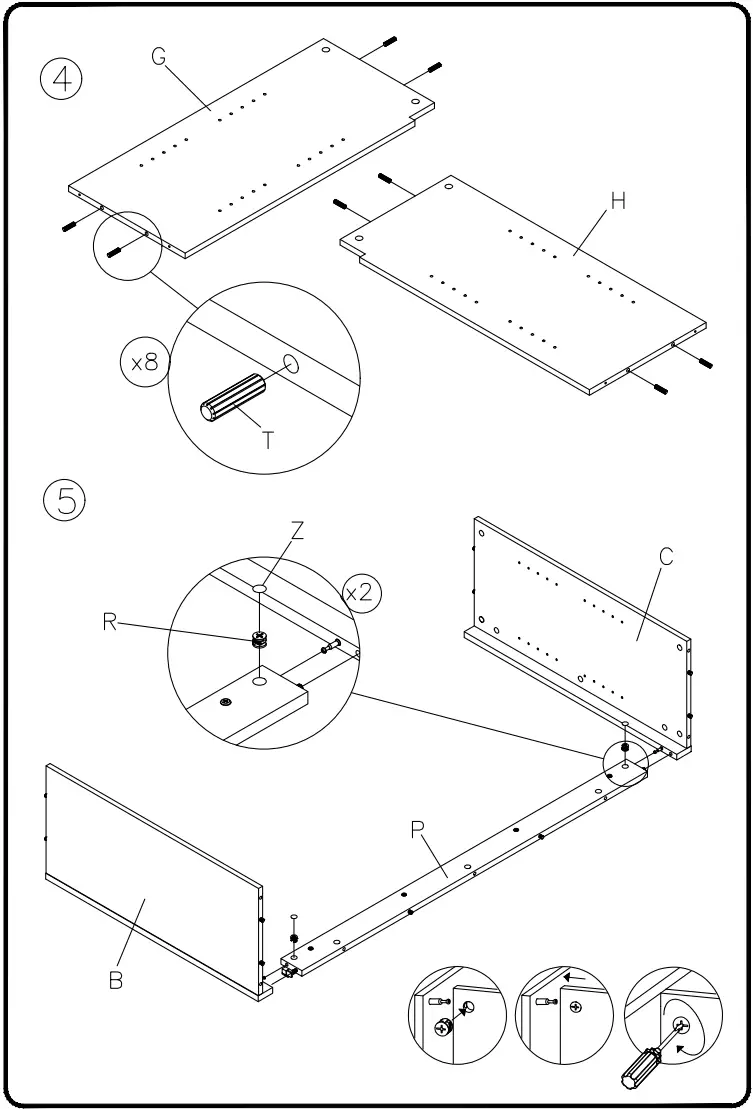 4

G

H

x8

T

5

Z

x2

R

C

P

B